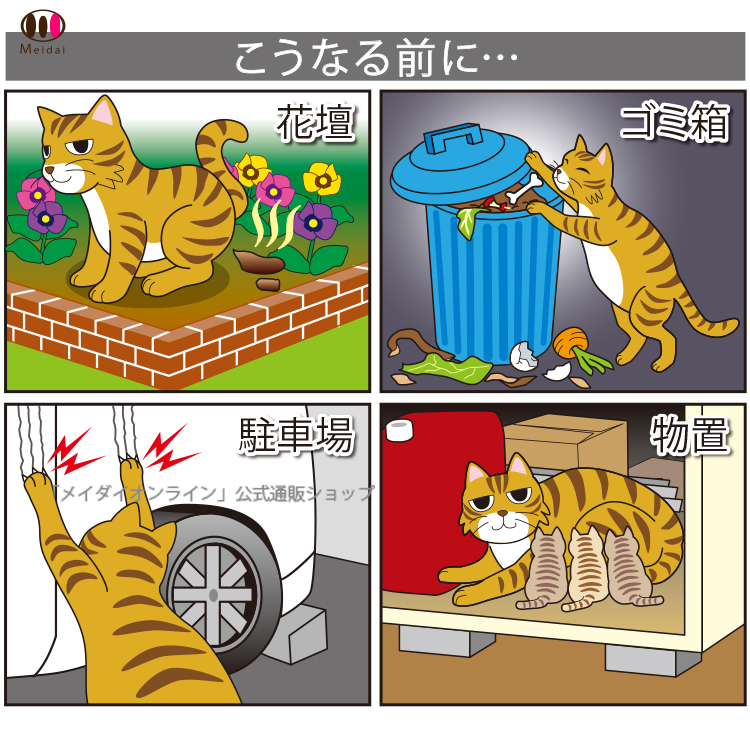 Meidai

こうなる前に…

花壇

ゴミ箱

駐車場

「メイダイオンライン」公式通販ショップ

物置